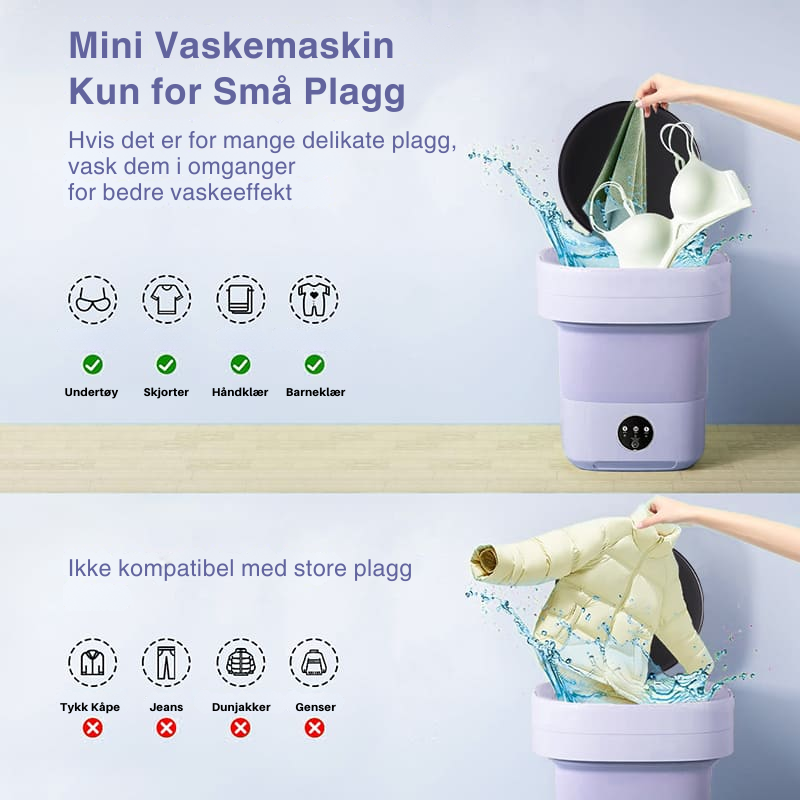 Mini Vaskemaskin
Kun for Små Plagg

Hvis det er for mange delikate plagg, vask dem i omganger for bedre vaskeeffekt

Undertøy Skjorter Håndklær Barneklær

Ikke kompatibel med store plagg

Tykk Kåpe Jeans Dunjakker Genser