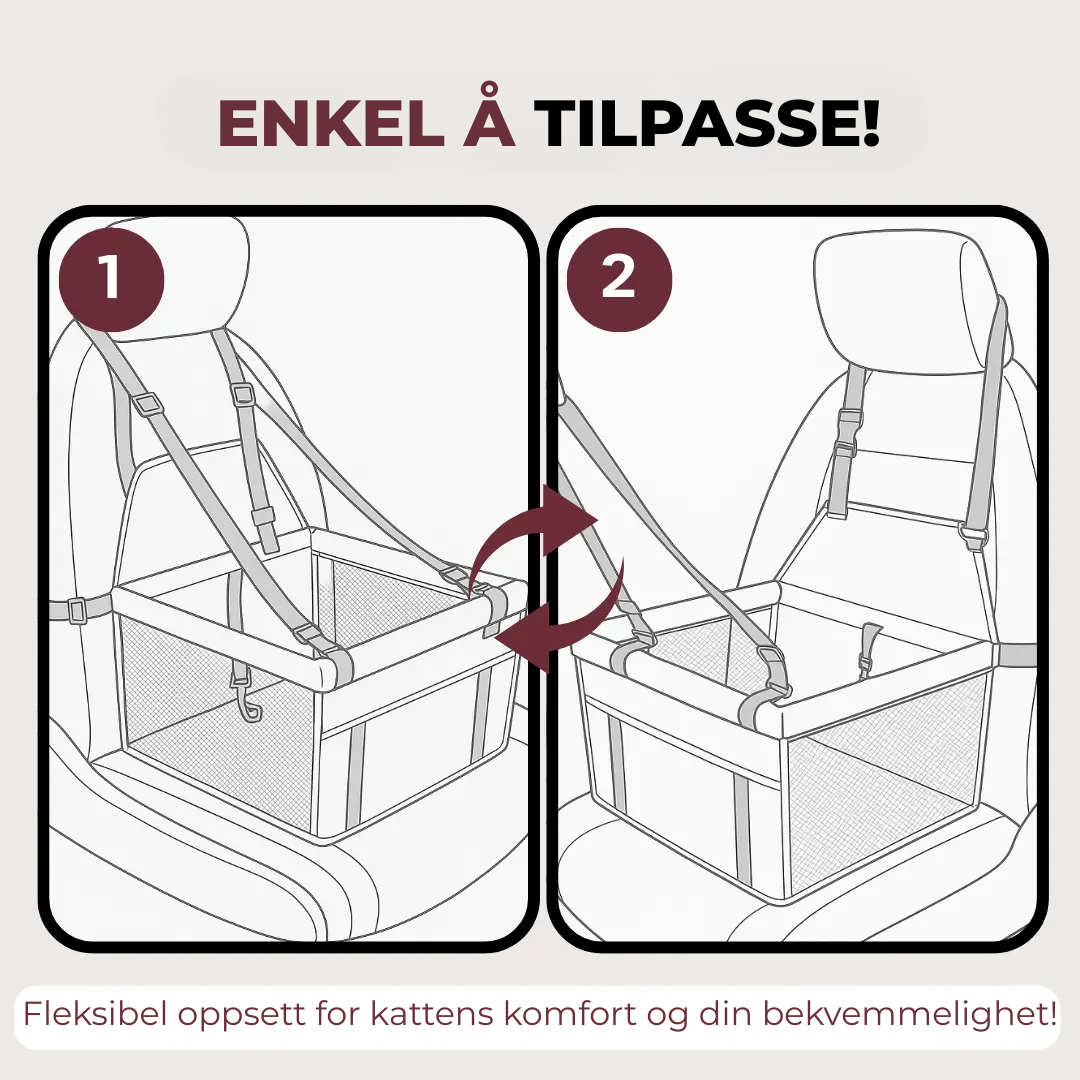 ENKEL Å TILPASSE!

1

2

Fleksibel oppsett for kattens komfort og din bekvemmelighet!