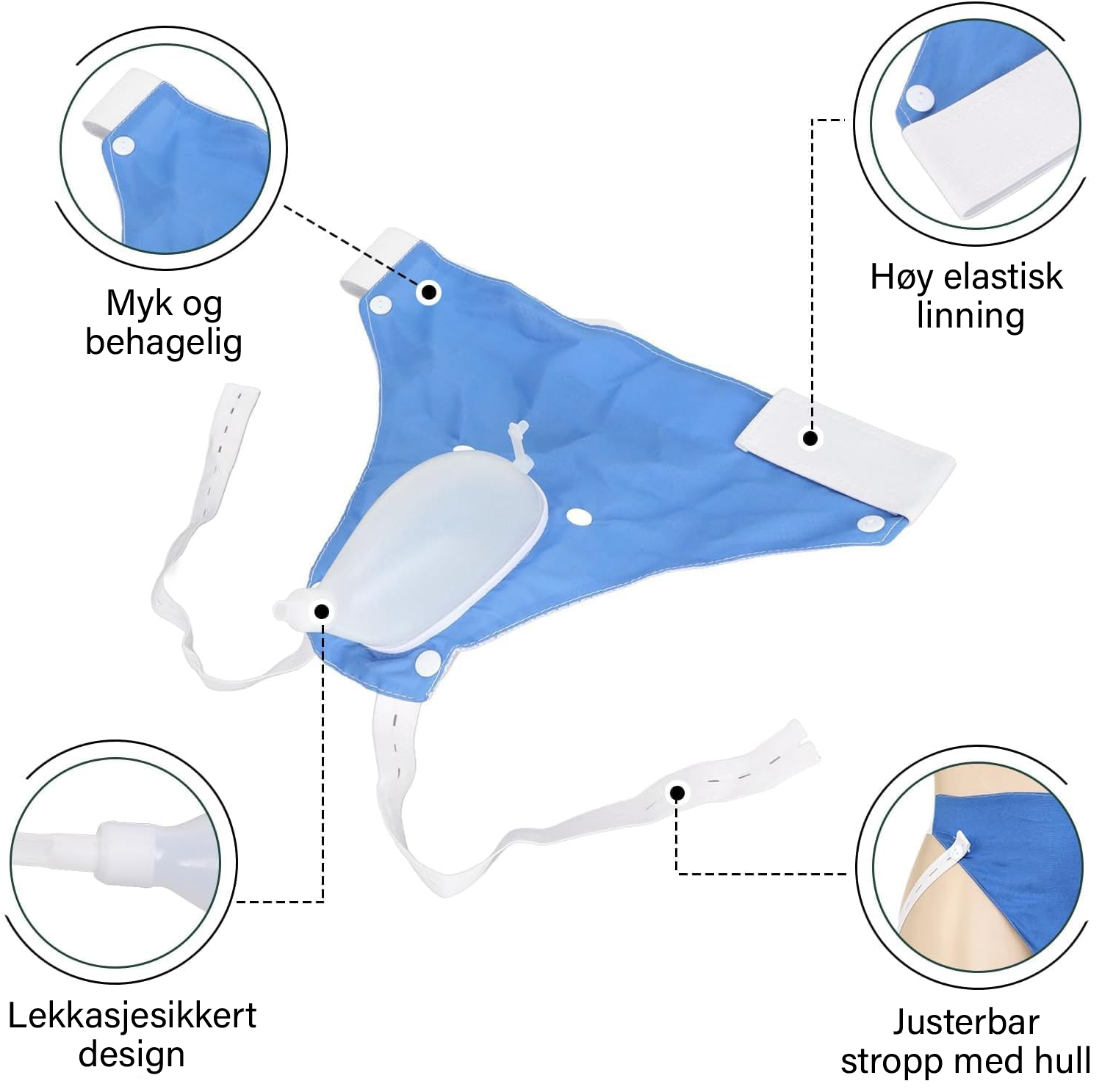 Myk og behagelig

Høy elastisk linning

Lekkasjesikkert design

Justerbar stropp med hull