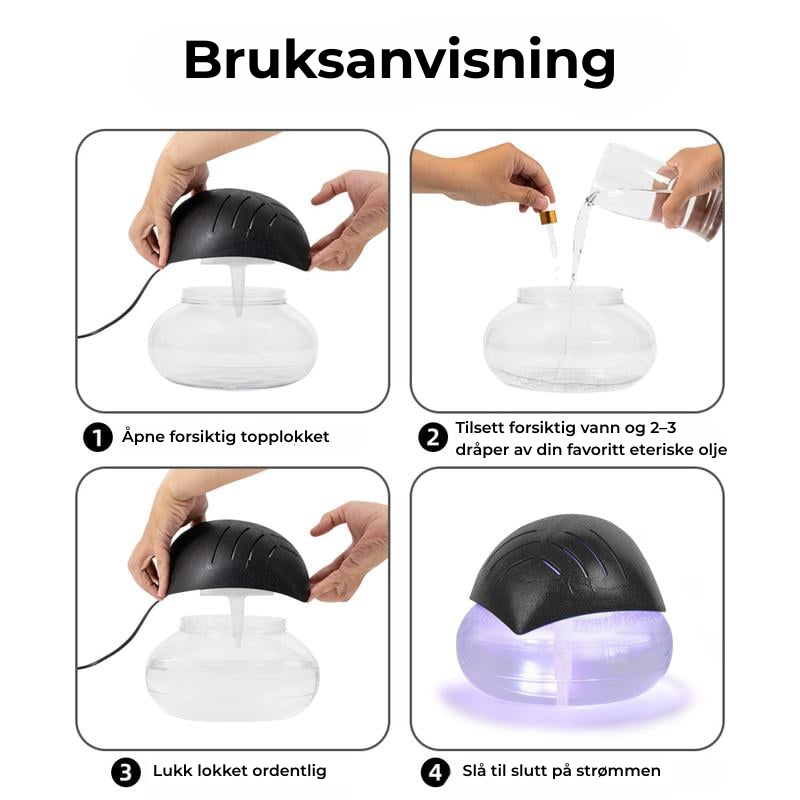 Bruksanvisning

1 Åpne forsiktig topplokket

2 Tilsett forsiktig vann og 2–3 dråper av din favoritt eteriske olje

3 Lukk lokket ordentlig

4 Slå til slutt på strømmen