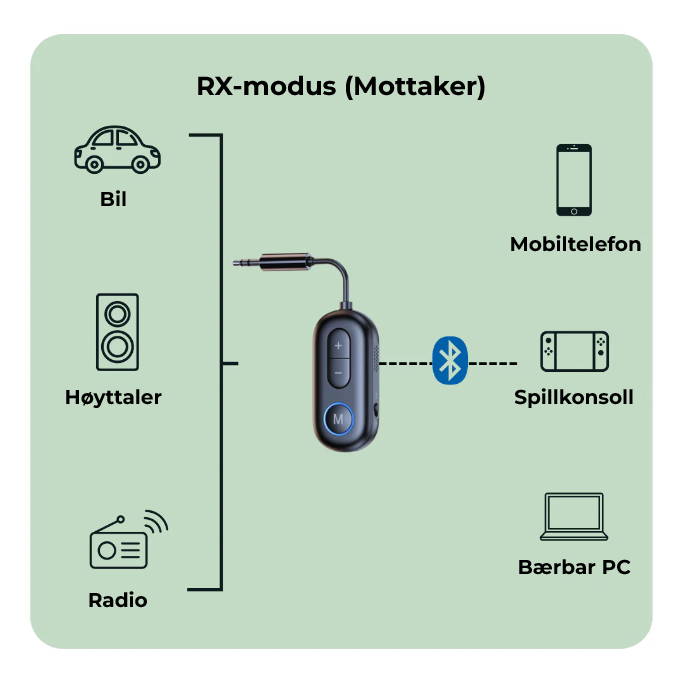 RX-modus (Mottaker)

Bil

Høyttaler

Radio

+
−
M

Mobiltelefon

Spillkonsoll

Bærbar PC