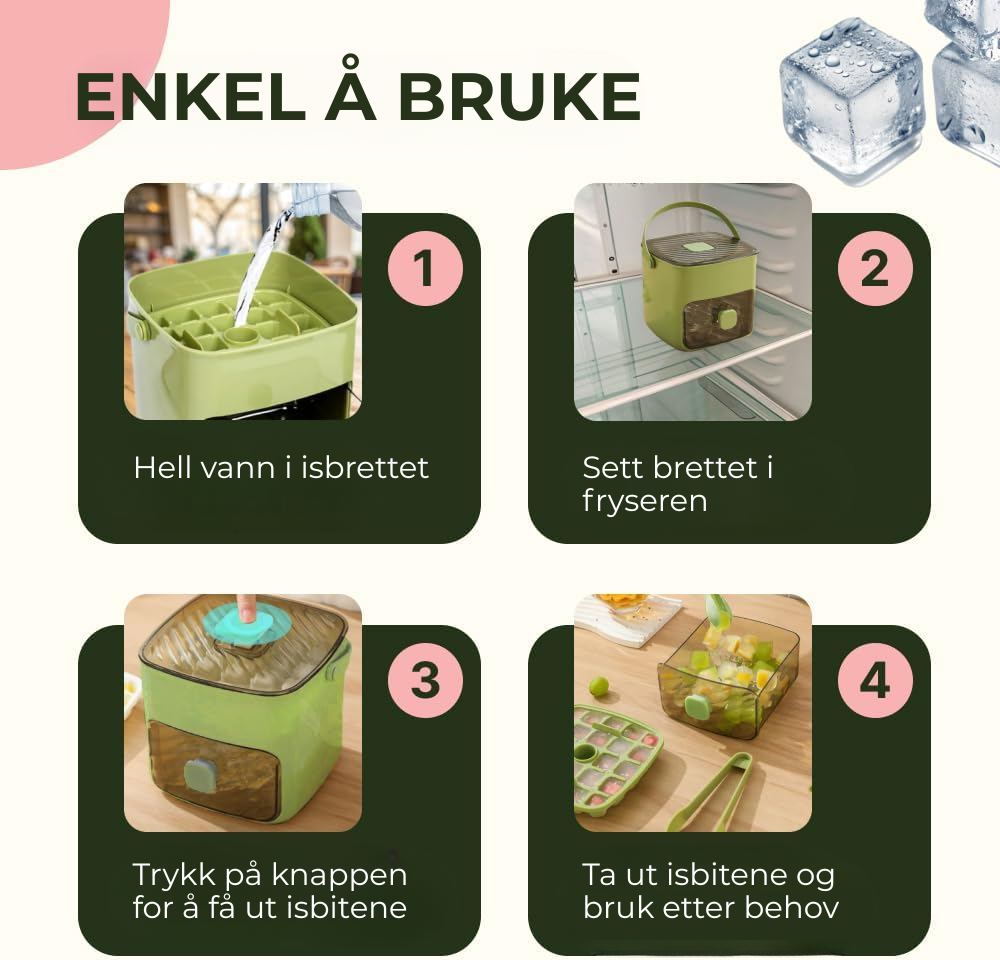 ENKEL Å BRUKE

1

Hell vann i isbrettet

2

Sett brettet i fryseren

3

Trykk på knappen for å få ut isbitene

4

Ta ut isbitene og bruk etter behov