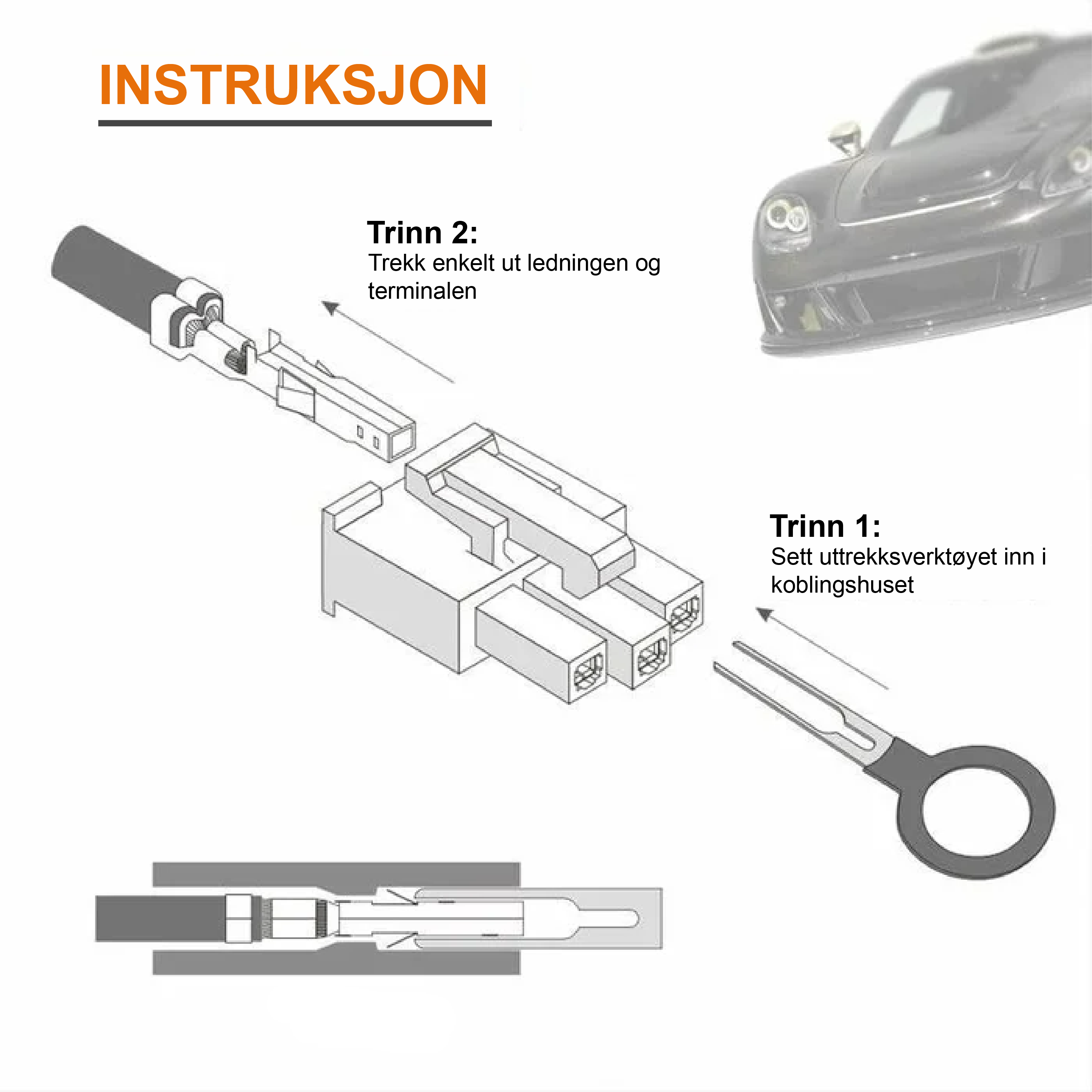 INSTRUKSJON

Trinn 2:
Trekk enkelt ut ledningen og terminalen

Trinn 1:
Sett uttrekksverktøyet inn i koblingshuset