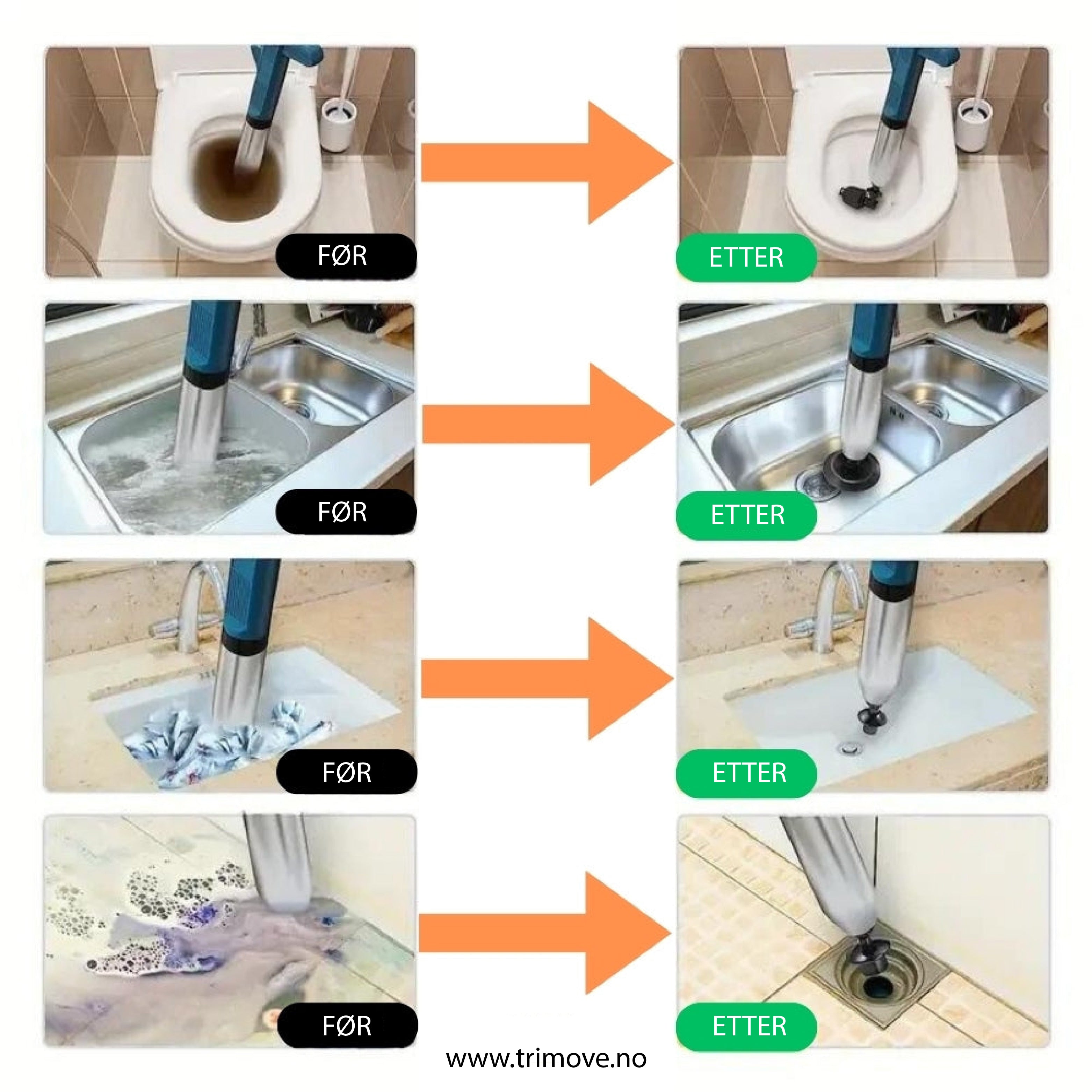 FØR

ETTER

FØR

ETTER

FØR

ETTER

FØR

ETTER

www.trimove.no