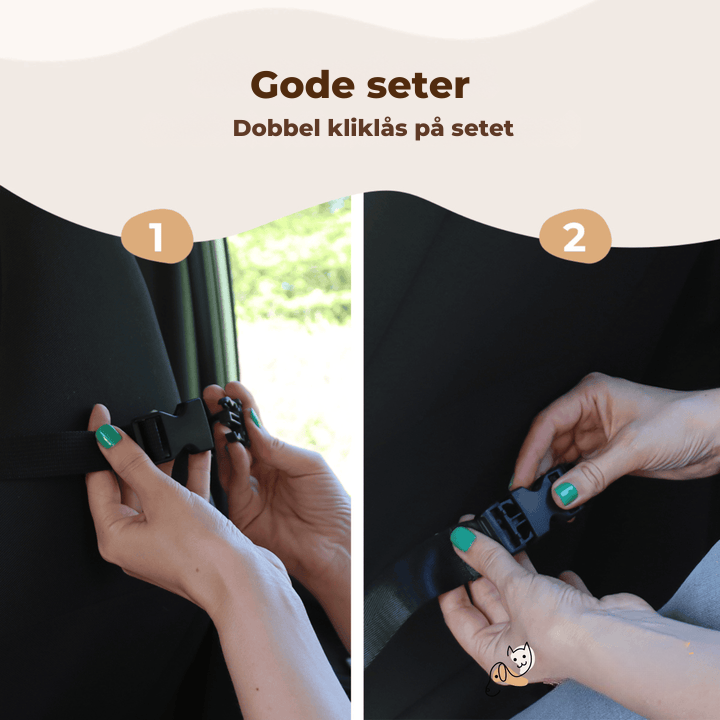 Gode seter
Dobbel kliklås på setet

1

2