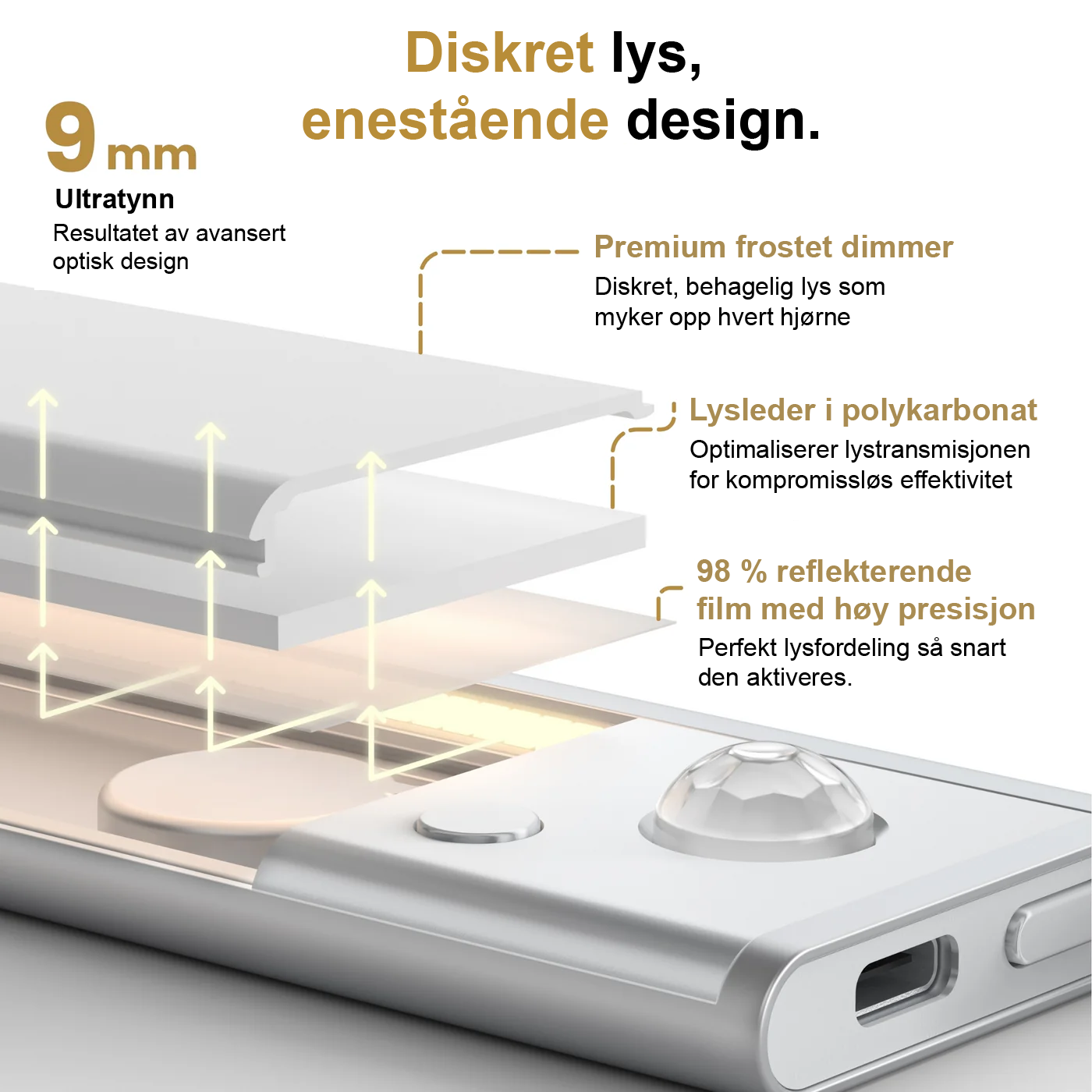 Diskret lys,
enestående design.

9 mm
Ultratynn
Resultatet av avansert optisk design

Premium frostet dimmer
Diskret, behagelig lys som myker opp hvert hjørne

Lysleder i polykarbonat
Optimaliserer lystransmisjonen for kompromissløs effektivitet

98 % reflekterende film med høy presisjon
Perfekt lysfordeling så snart den aktiveres.